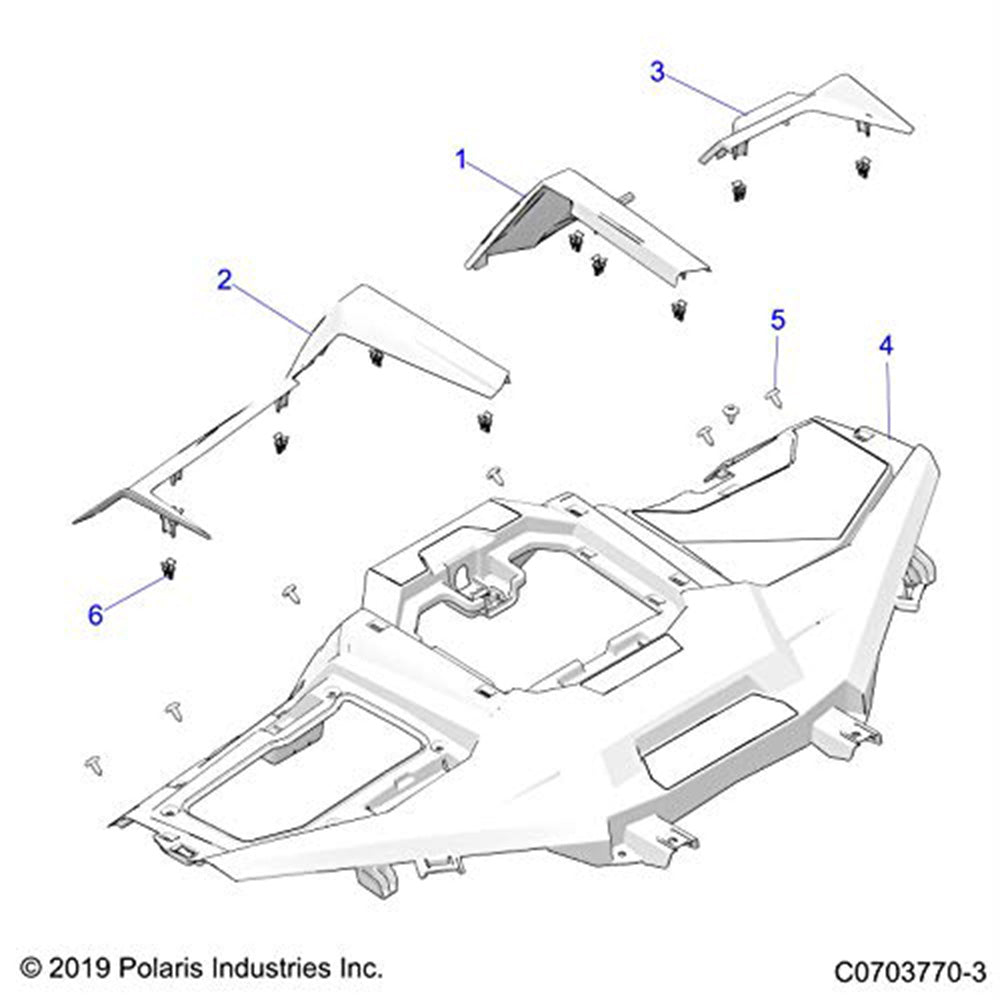 3

1

2

5

4

6

© 2019 Polaris Industries Inc.

C0703770-3