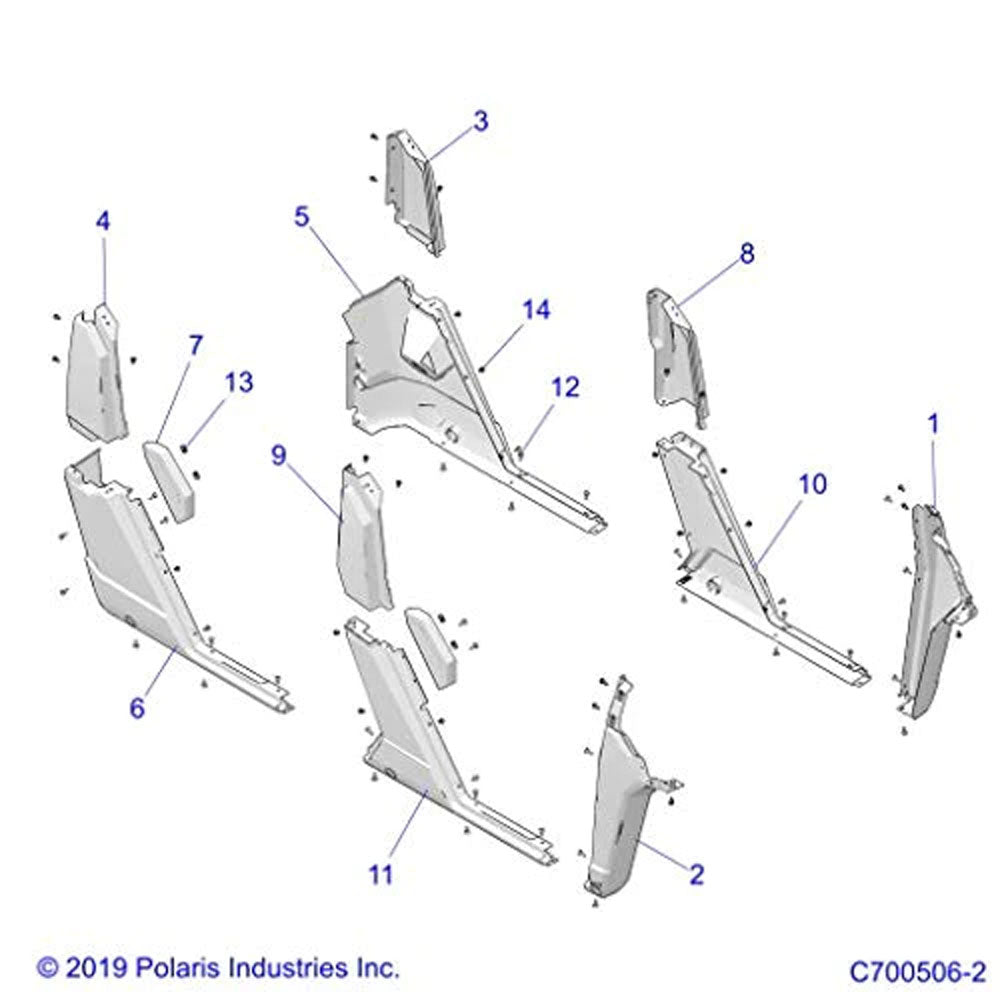 3
4
5
8
14
7
13
12
1
9
10
6
11
2
© 2019 Polaris Industries Inc.
C700506-2