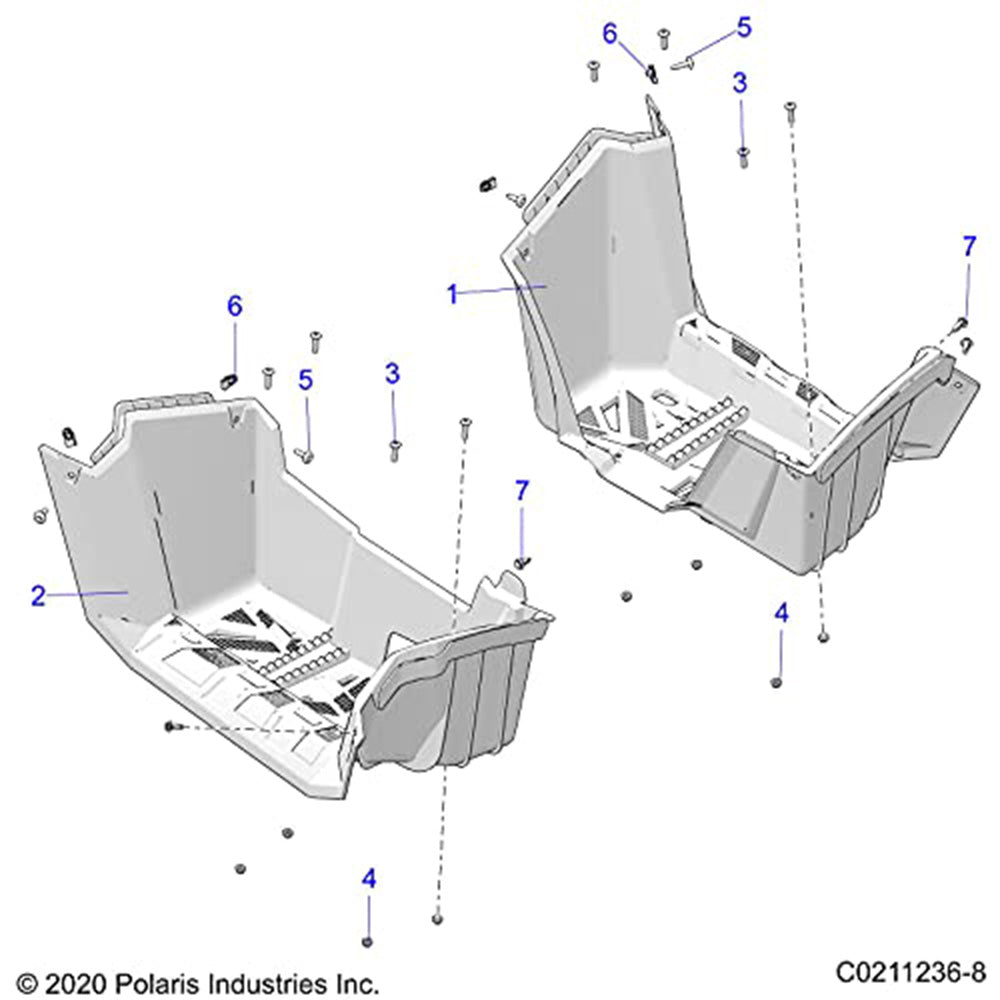 6
5
3
7
1
6
5
3
7
2
4
4
© 2020 Polaris Industries Inc.
C0211236-8