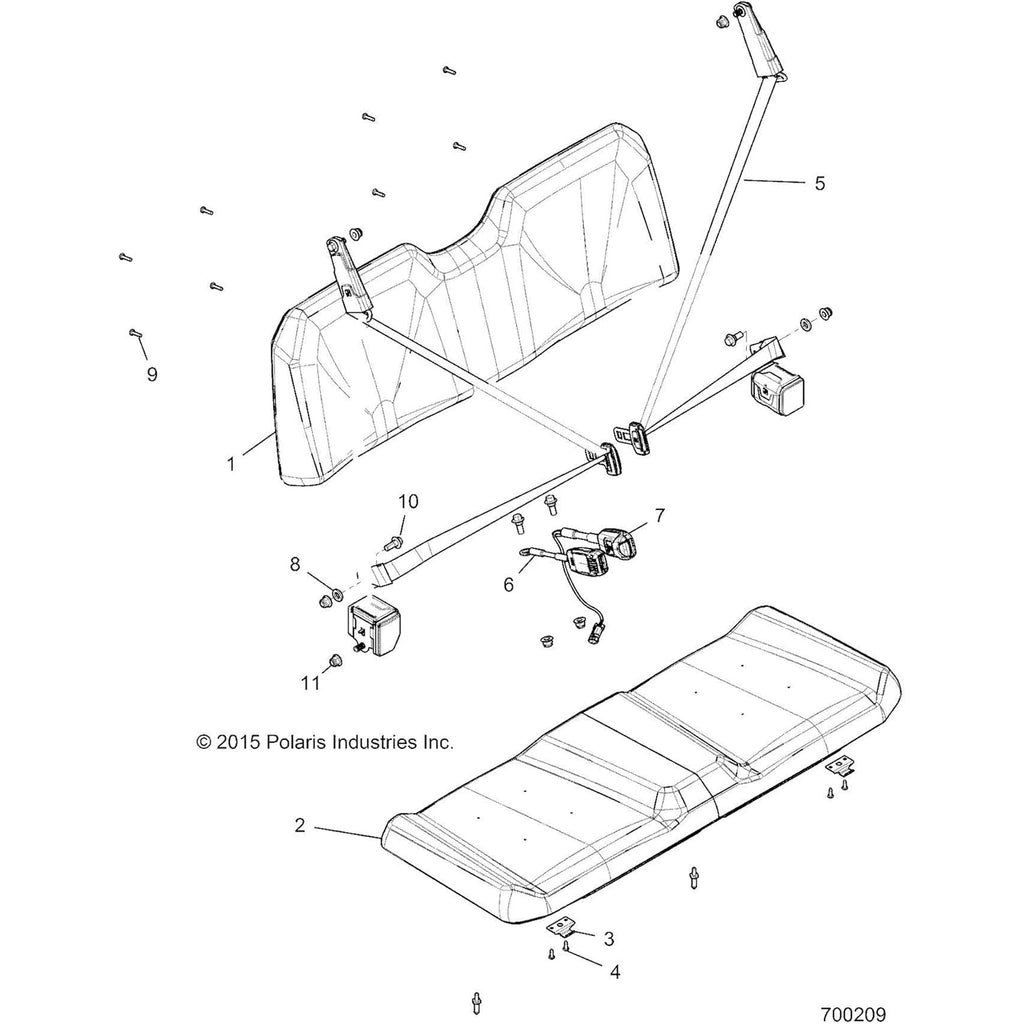 5

9

1

10

7

8

6

11

© 2015 Polaris Industries Inc.

2

3

4

700209