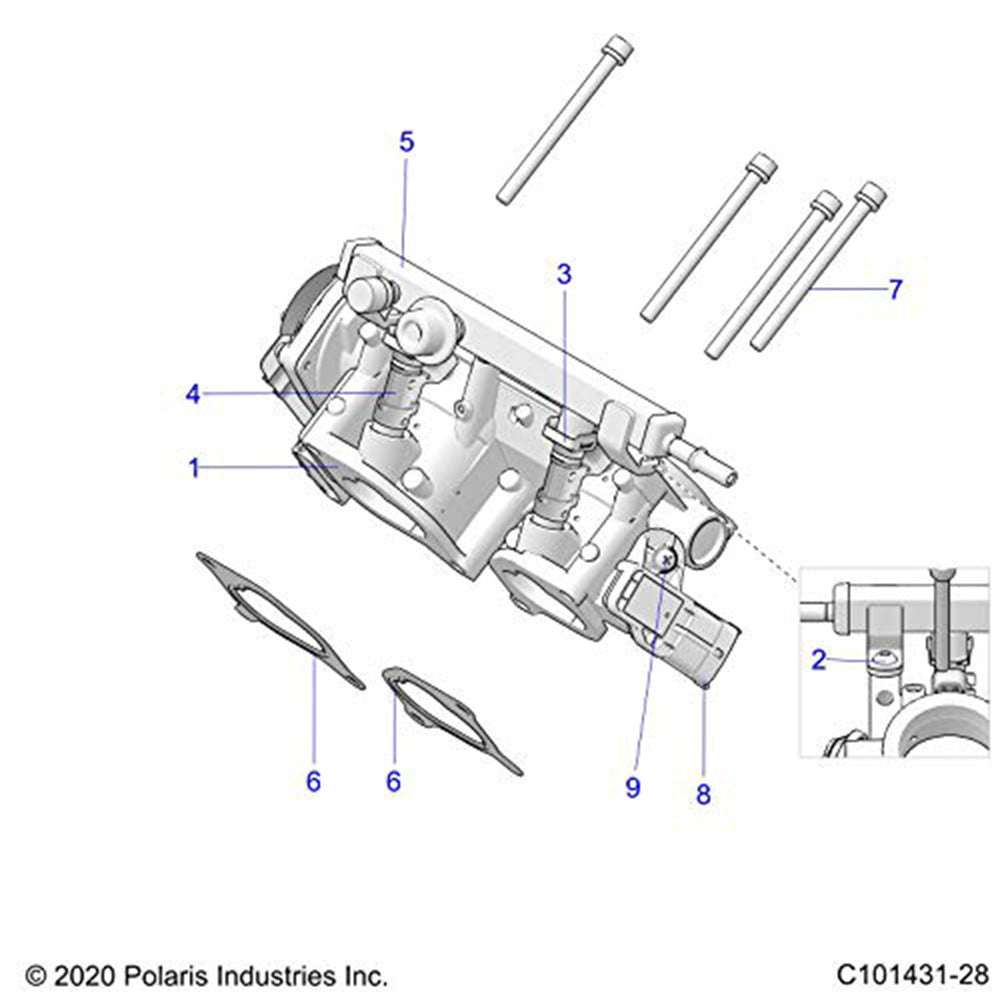 5
3
7
4
1
2
6
6
9
8
© 2020 Polaris Industries Inc.
C101431-28