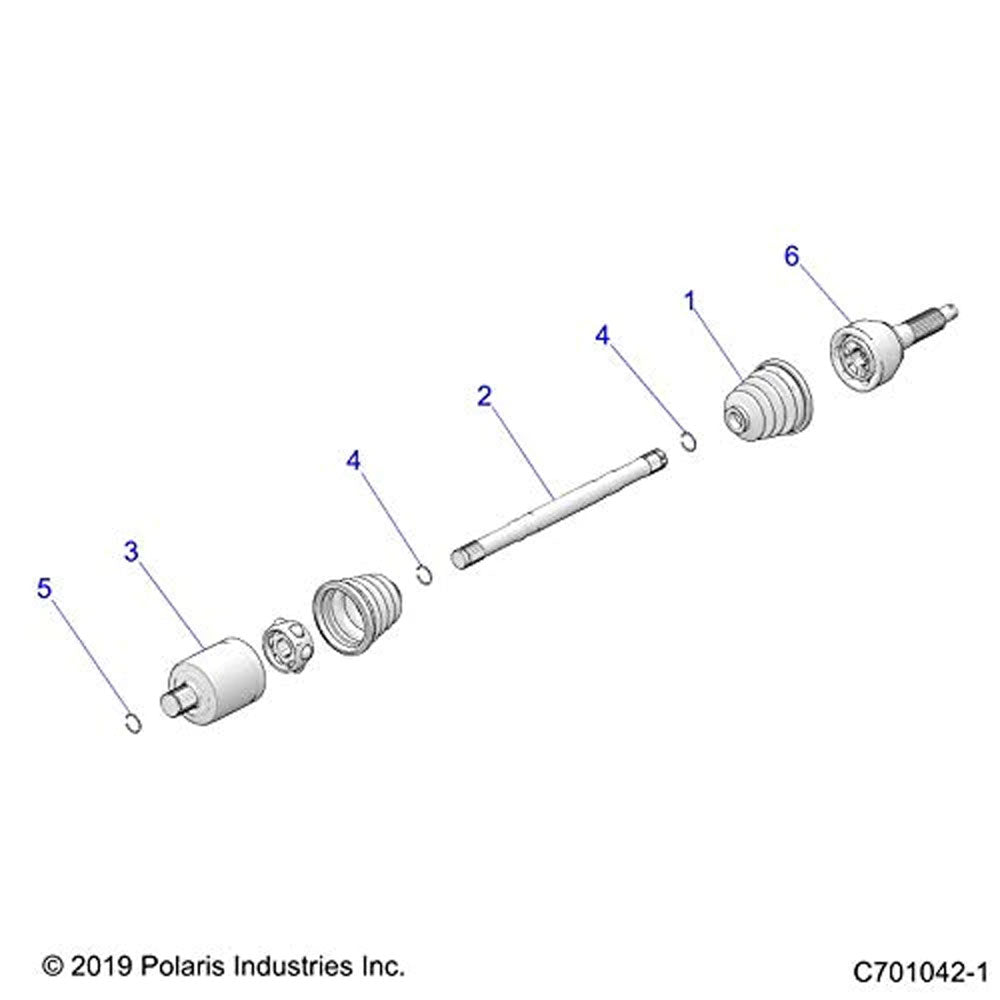 6
1
4
2
4
3
5

© 2019 Polaris Industries Inc.

C701042-1