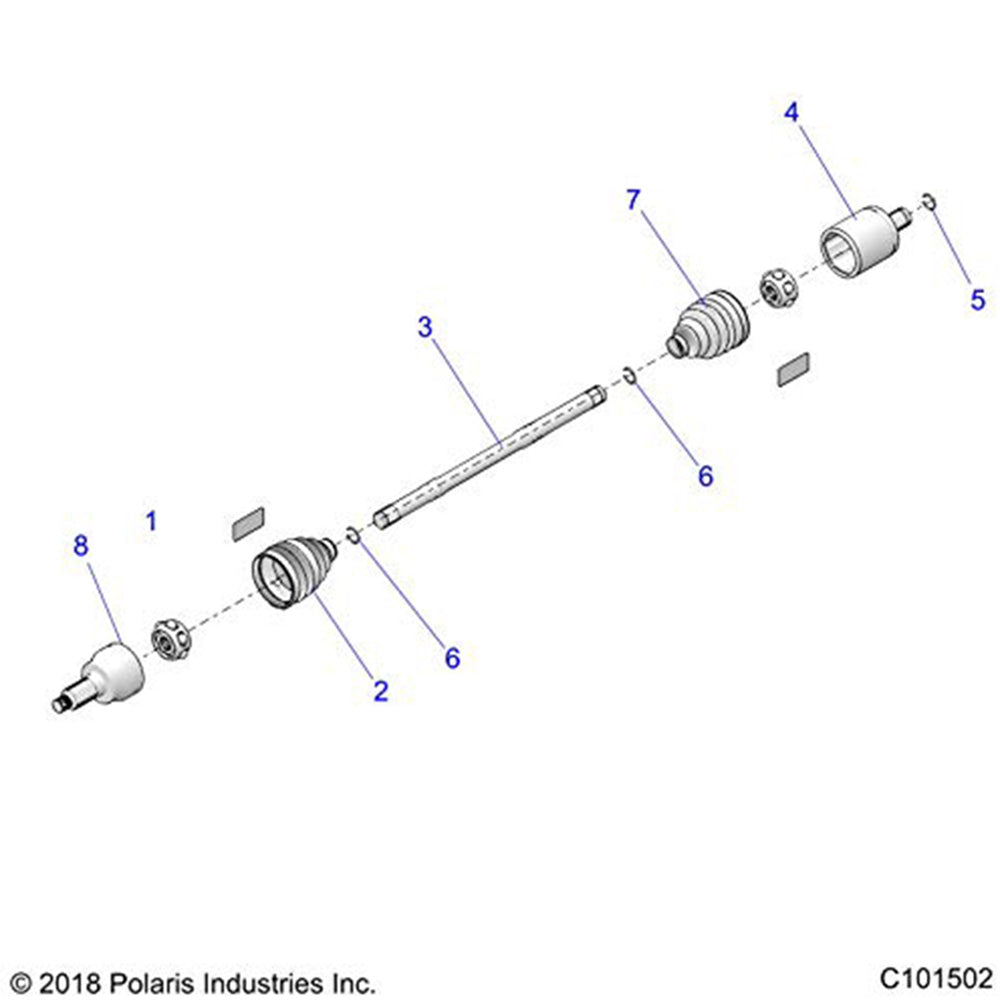 4

7

5

3

6

1

8

6

2

© 2018 Polaris Industries Inc.

C101502