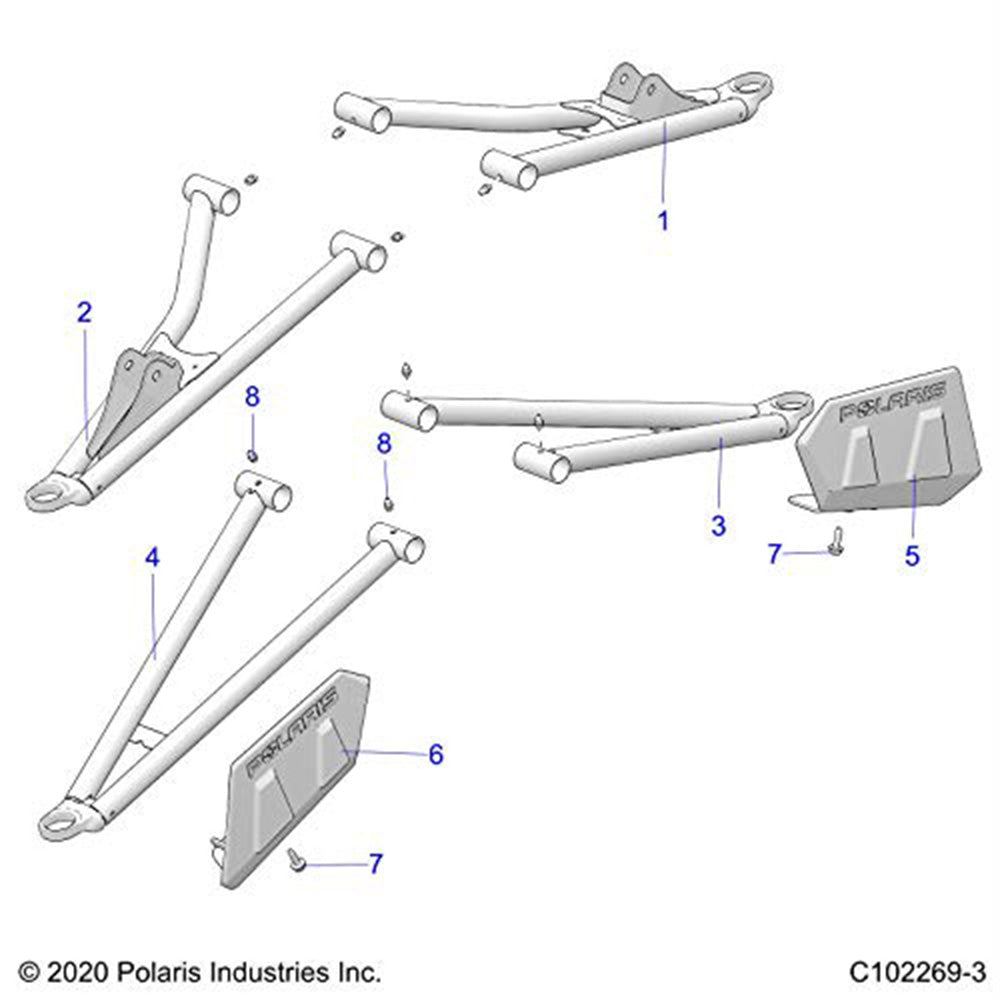 1

2

8

8

POLARIS

3

7

5

4

POLARIS

6

7

© 2020 Polaris Industries Inc.

C102269-3