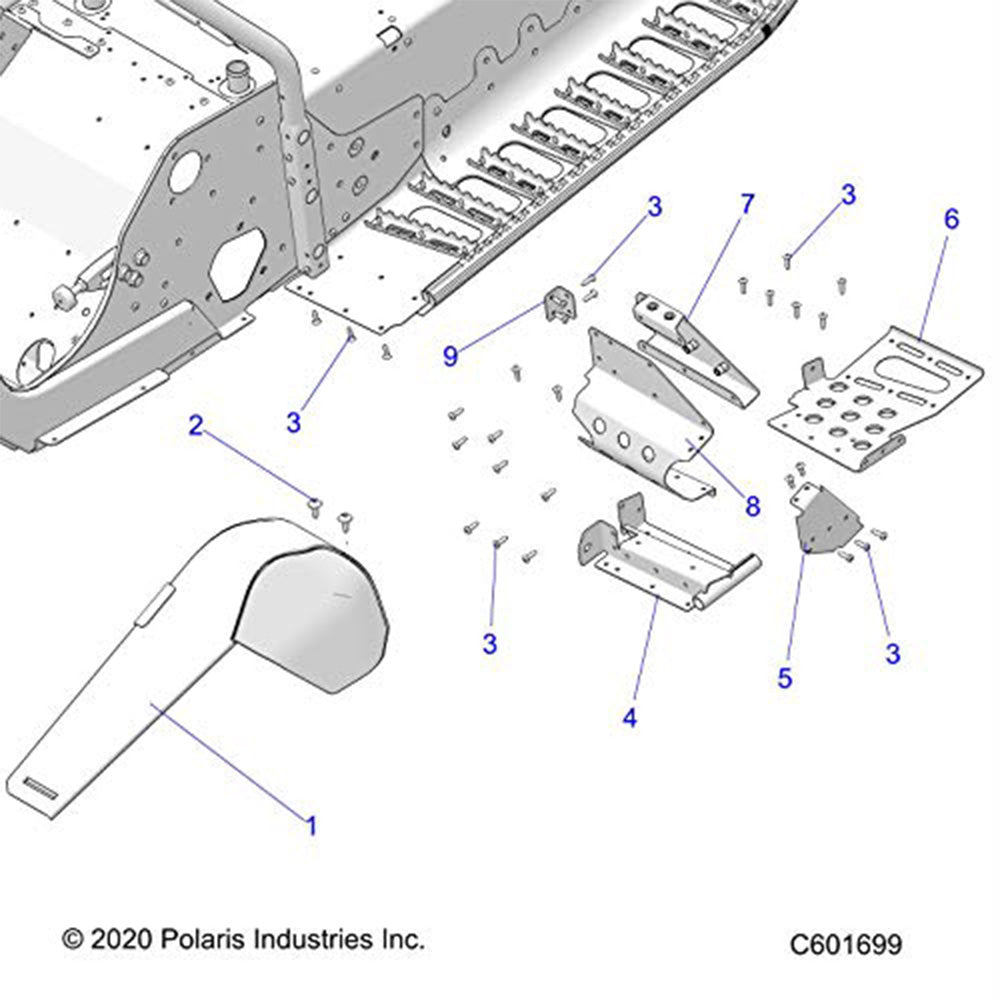 3
7
3
6
9
3
2
8
3
3
5
4
1

© 2020 Polaris Industries Inc.

C601699