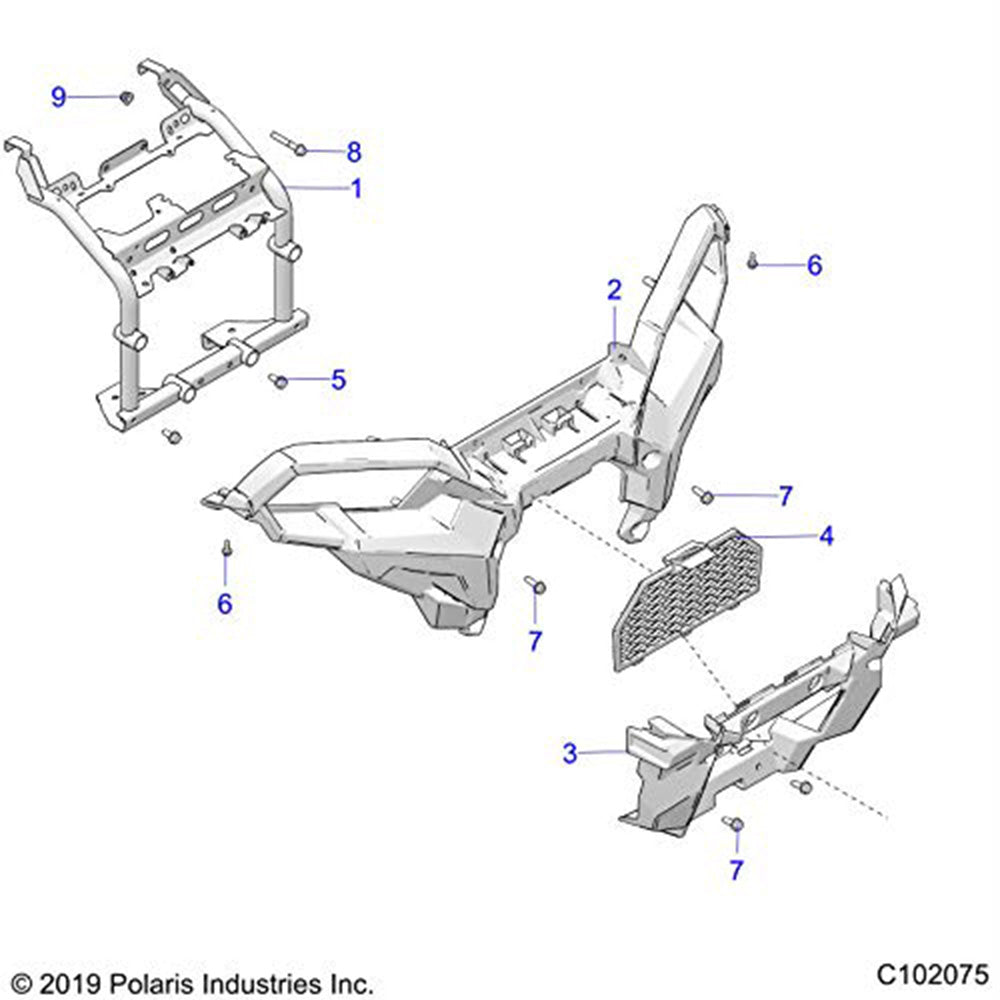 9
8
1
6
2
5
7
4
6
7
3
7
© 2019 Polaris Industries Inc.
C102075