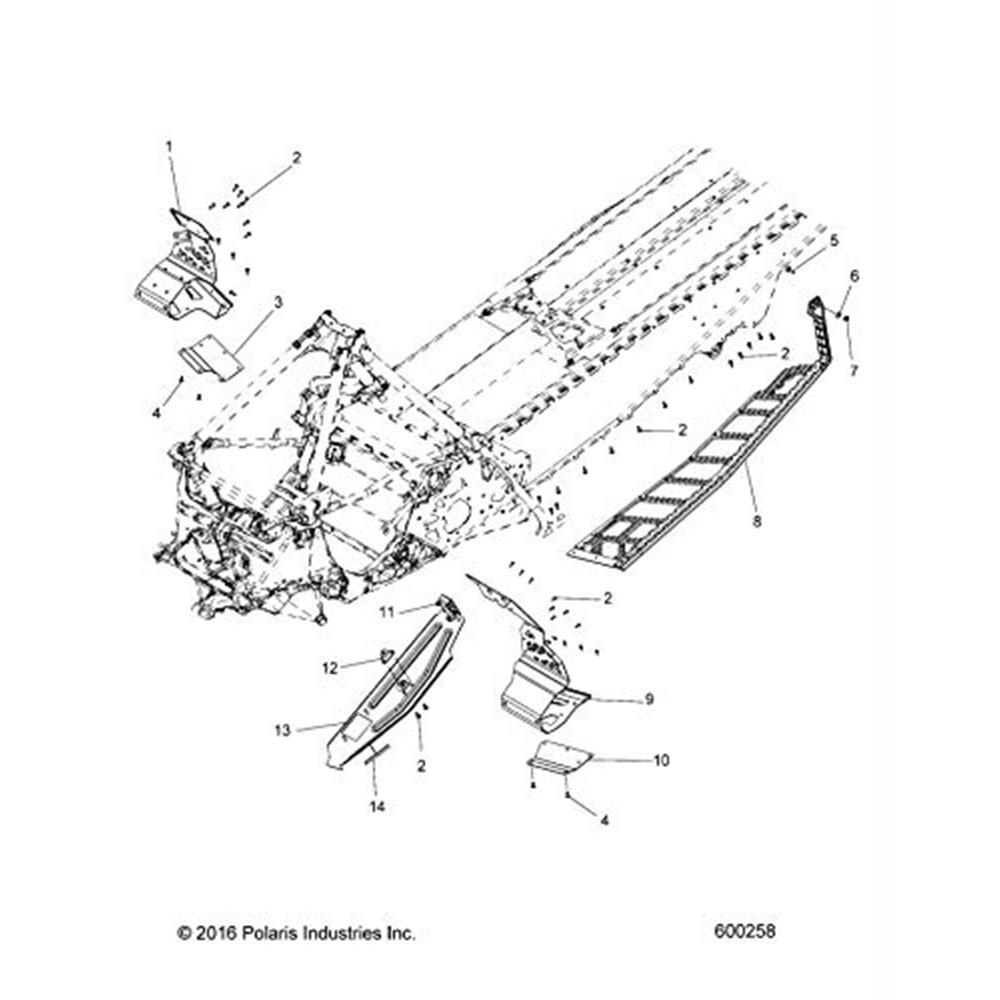 1
2
3
4
5
6
7
2
2
8
2
11
12
9
13
2
10
14
4

© 2016 Polaris Industries Inc.
600258