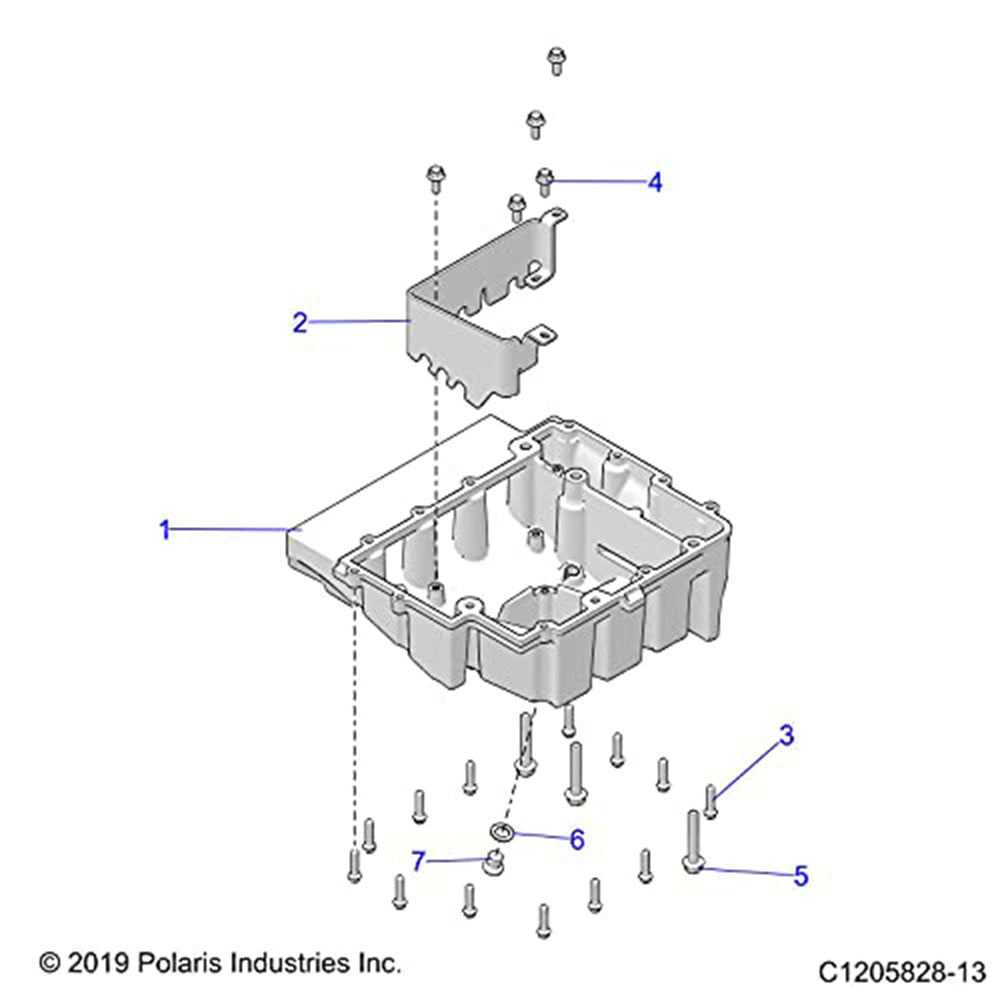 4

2

1

3

6

7

5

© 2019 Polaris Industries Inc.

C1205828-13