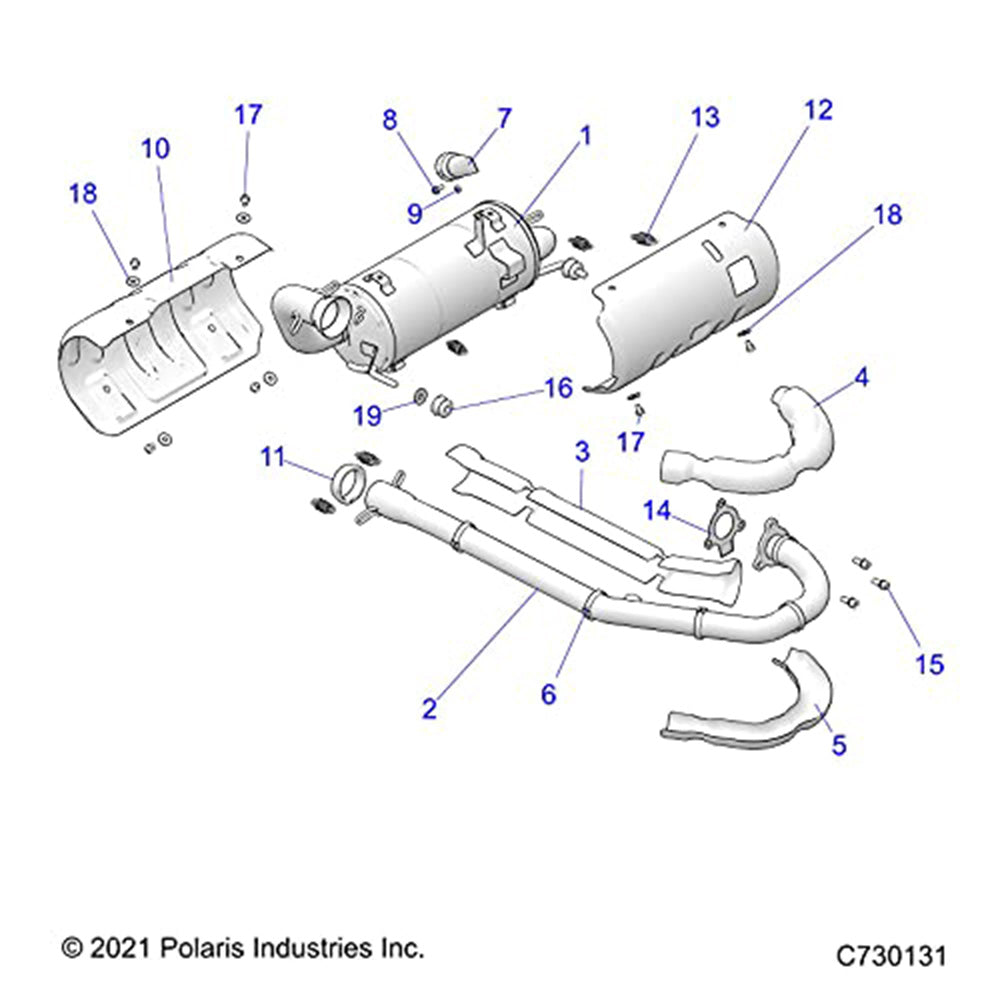 17
10
18
8
7
9
1
13
12
18
4
16
19
17
11
3
14
15
2
6
5

© 2021 Polaris Industries Inc.

C730131