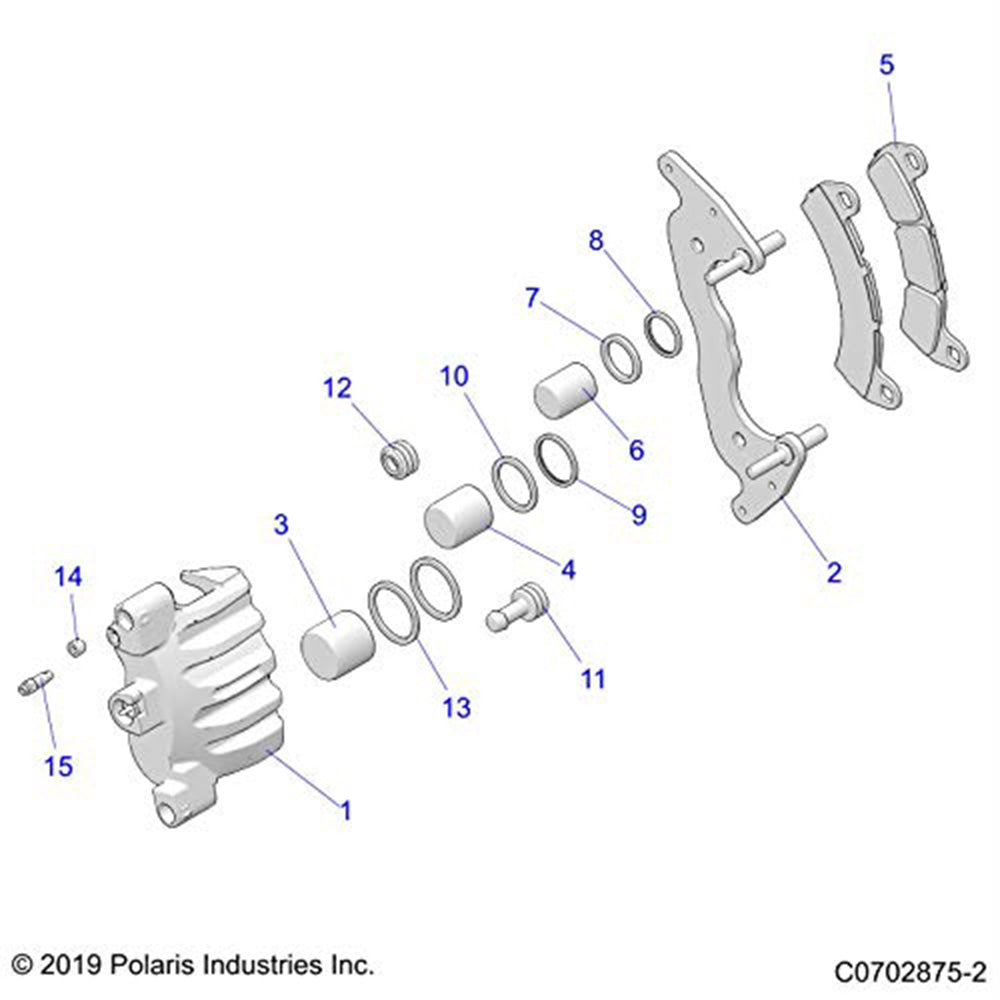 5

8

7

12

10

6

9

3

4

2

14

11

13

15

1

© 2019 Polaris Industries Inc.

C0702875-2