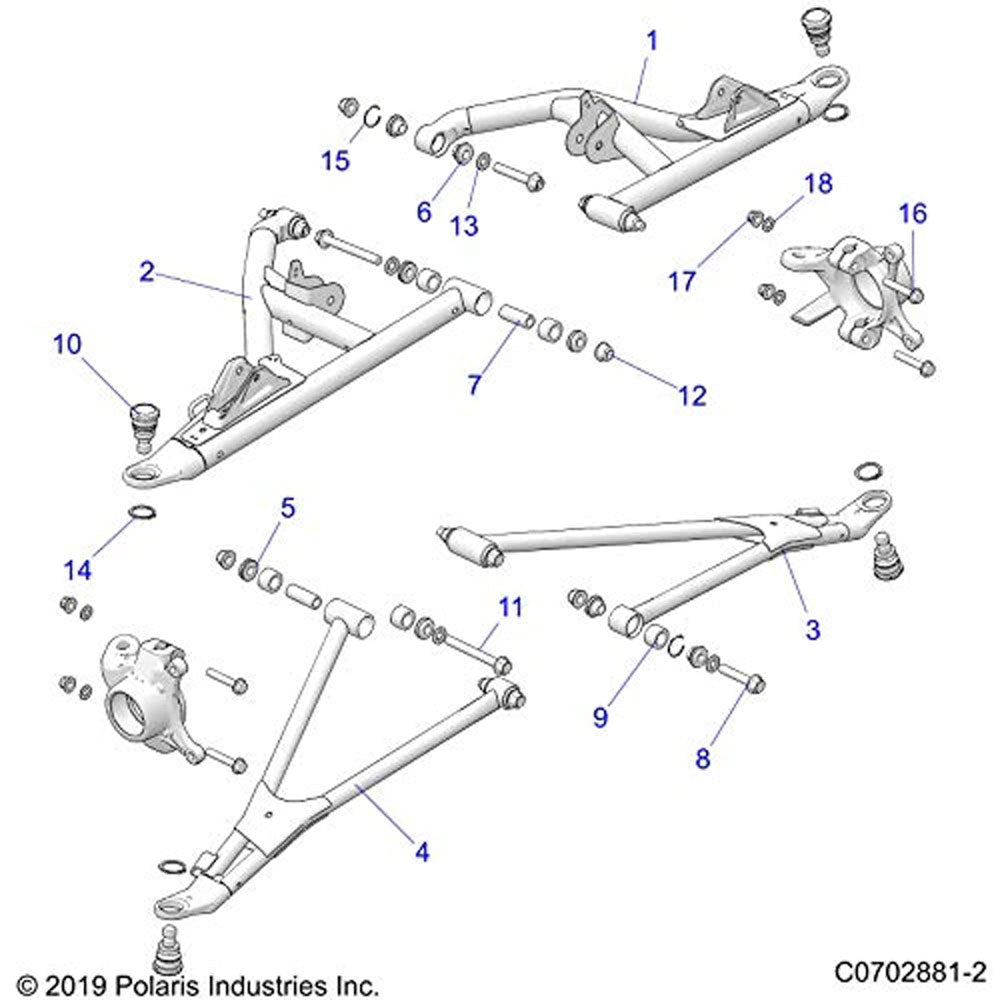 1
15
6
13
18
16
17
2
10
7
12
5
14
11
3
9
8
4
© 2019 Polaris Industries Inc.
C0702881-2