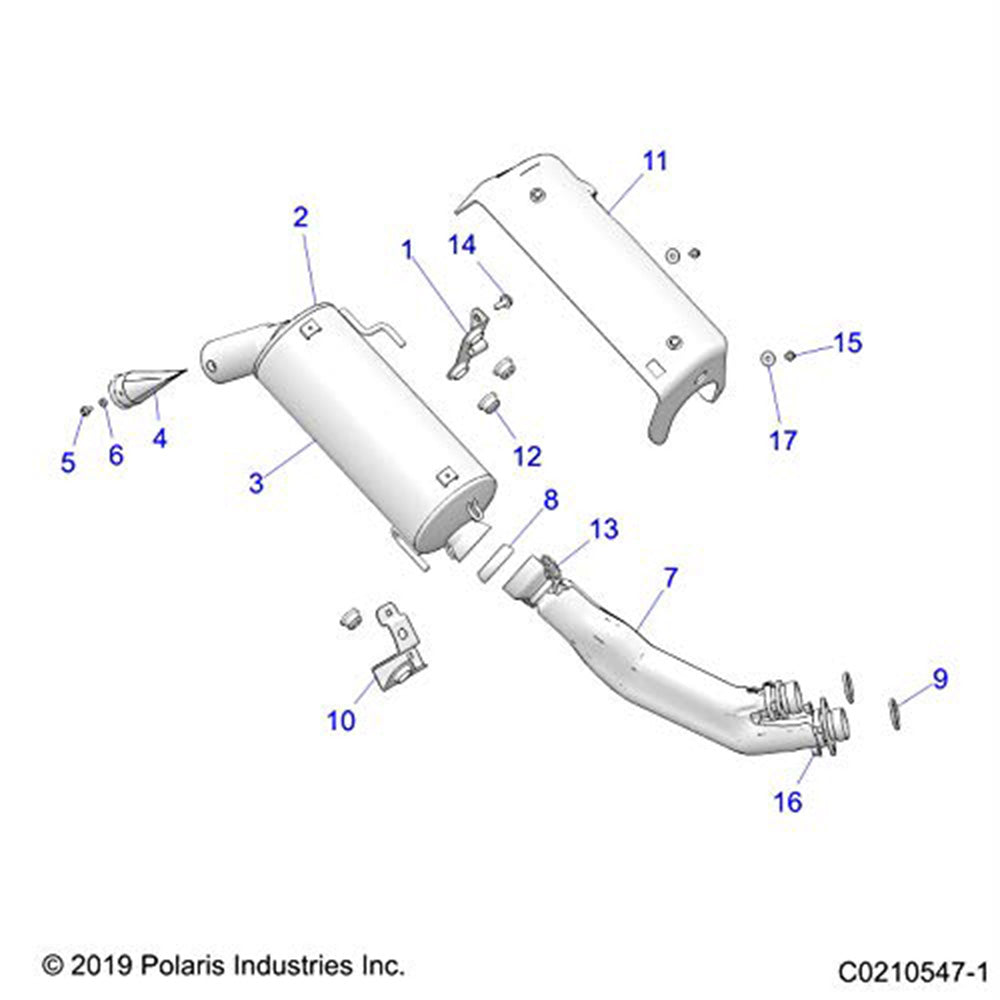 11

2

1

14

15

4

5

6

12

17

3

8

13

7

9

10

16

© 2019 Polaris Industries Inc.

C0210547-1