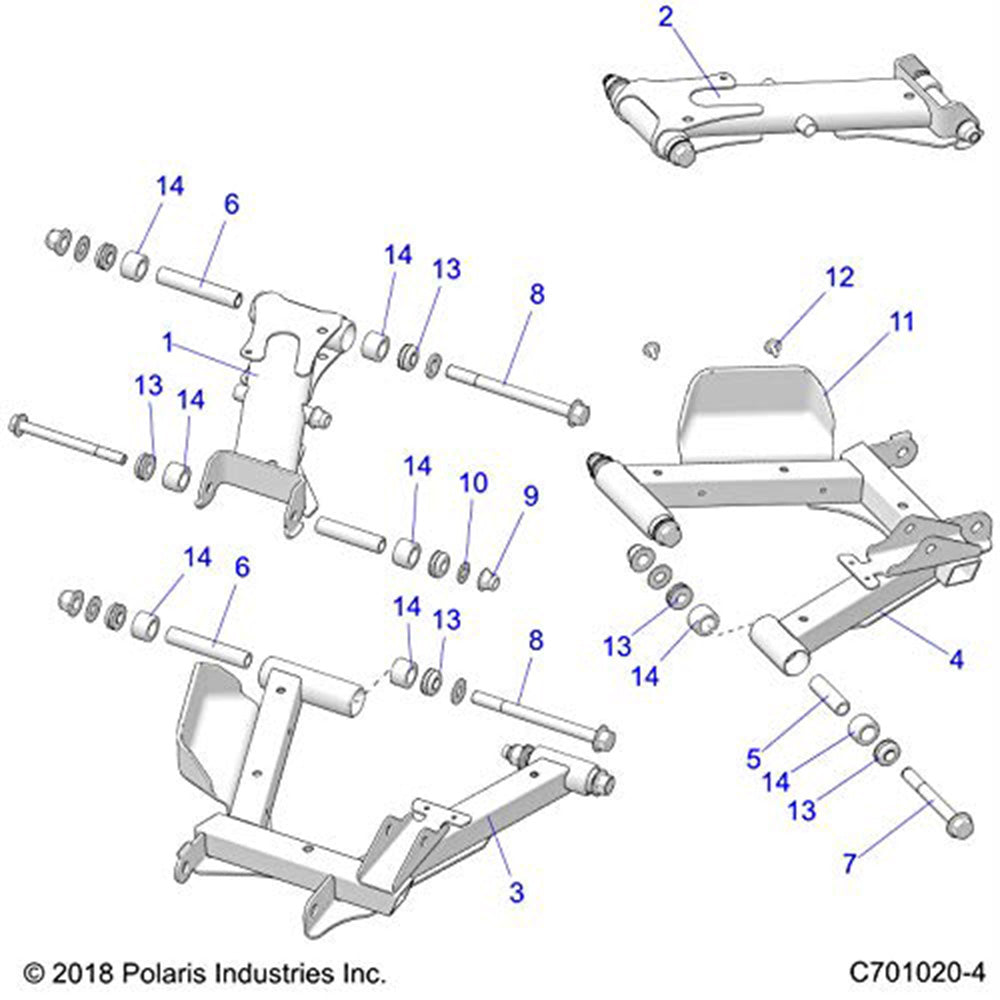 2
14
6
14
13
8
12
11
1
13
14
14
10
9
14
6
14
13
8
13
14
4
5
14
13
7
3

© 2018 Polaris Industries Inc.
C701020-4