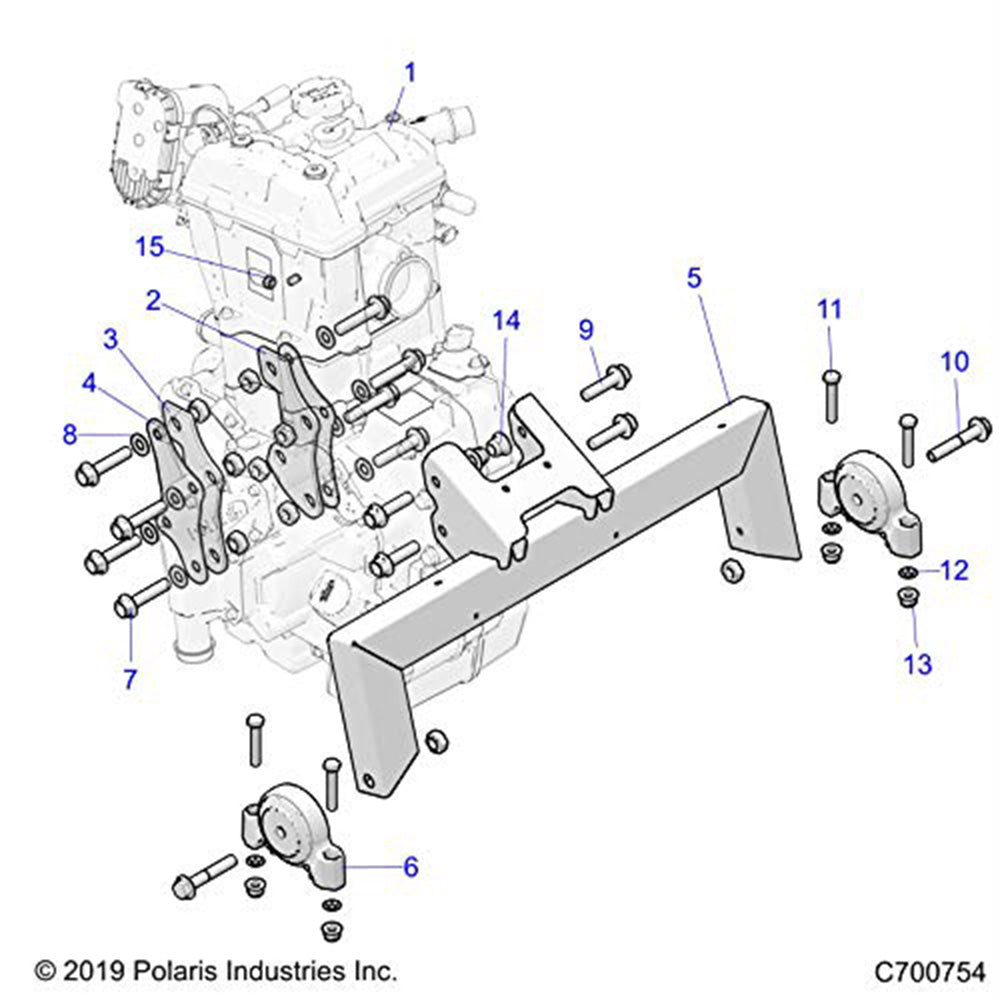 1
15
2
3
4
8
7
14
9
5
11
10
12
13
6
© 2019 Polaris Industries Inc.
C700754